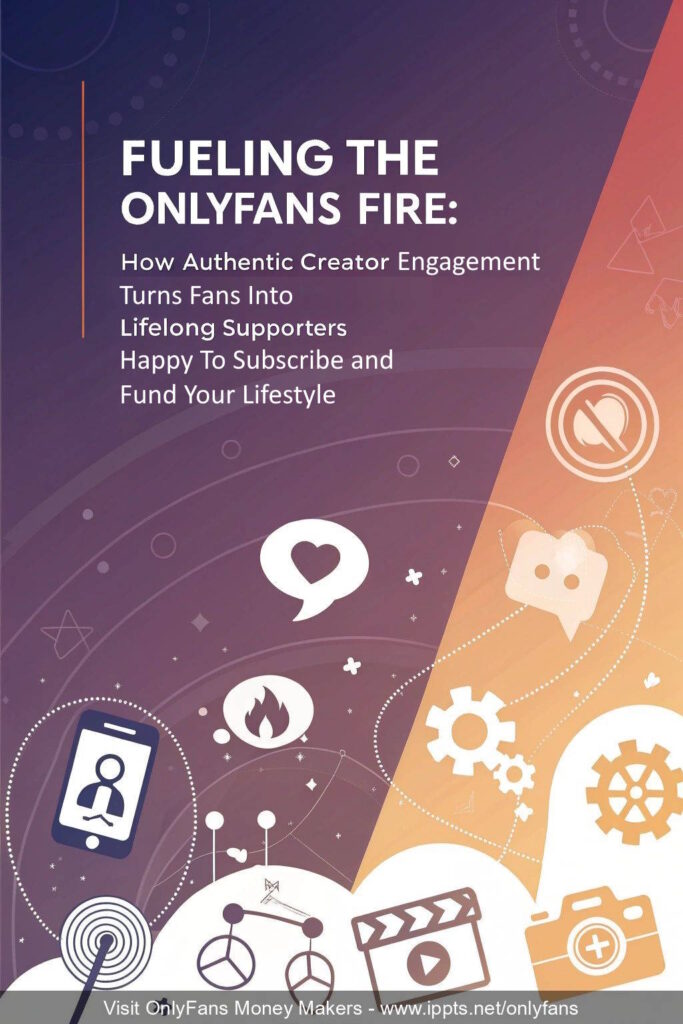 FUELING THE ONLYFANS FIRE:

How Authentic Creator Engagement Turns Fans Into Lifelong Supporters Happy To Subscribe and Fund Your Lifestyle

Visit OnlyFans Money Makers - www.ippts.net/onlyfans