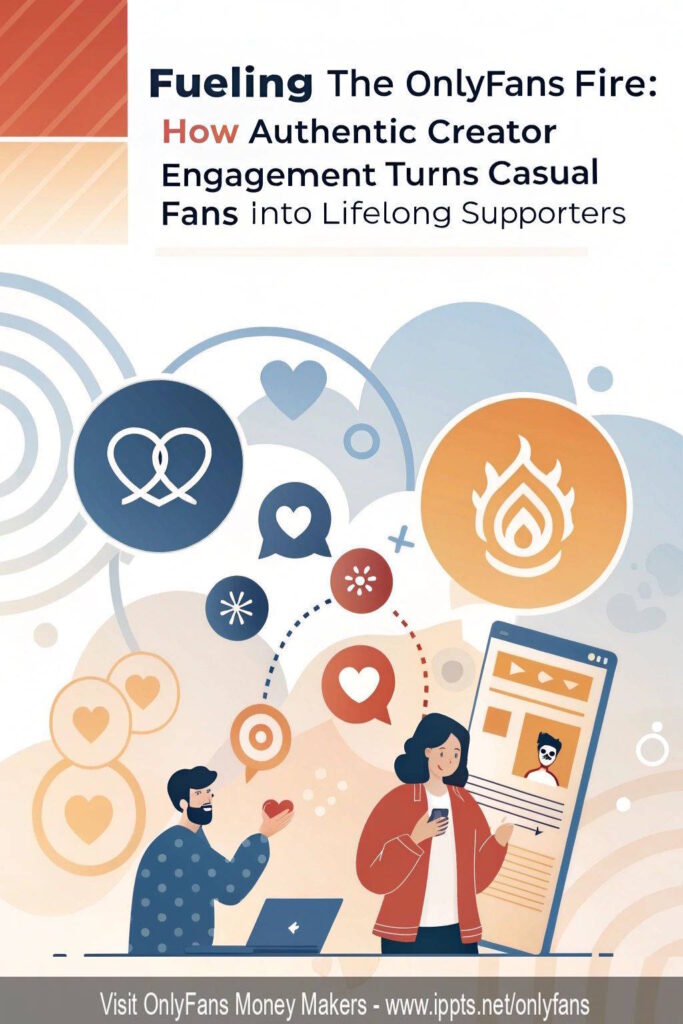 Fueling The OnlyFans Fire: How Authentic Creator Engagement Turns Casual Fans into Lifelong Supporters

Visit OnlyFans Money Makers - www.ippts.net/onlyfans